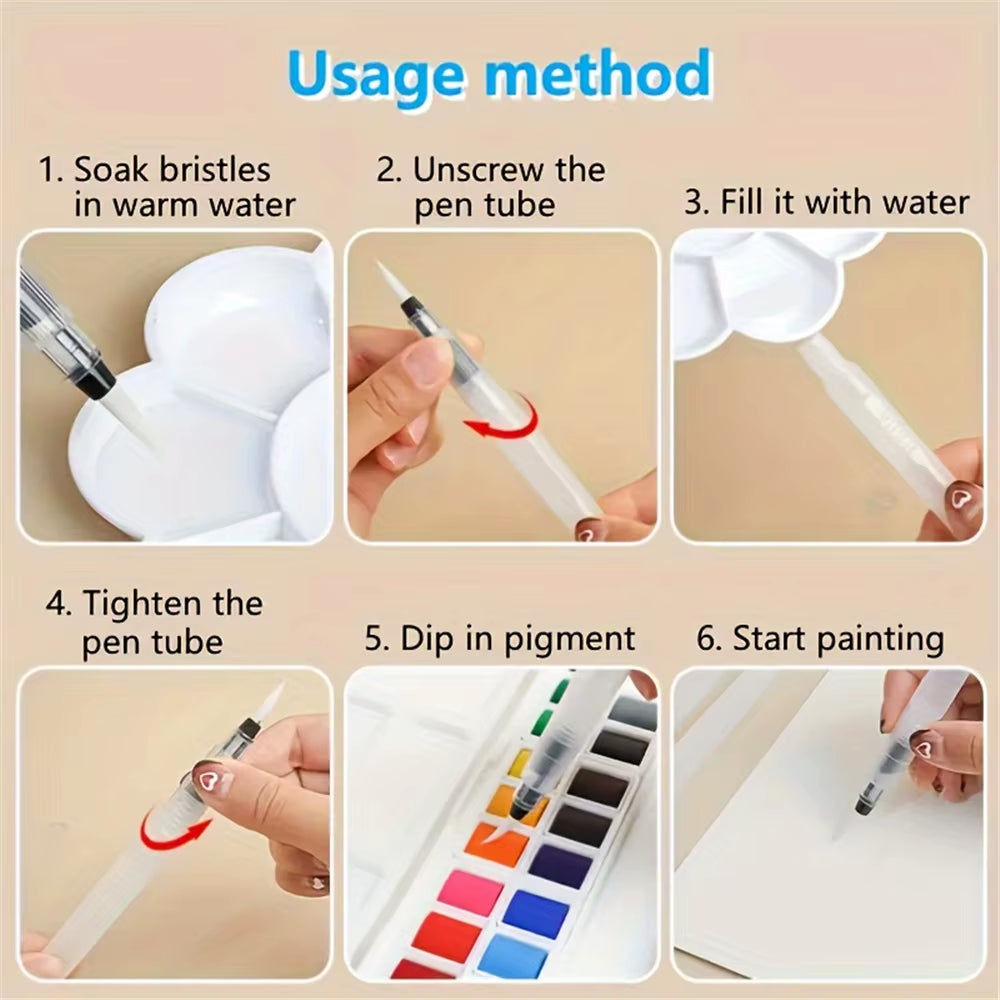 Usage method

1. Soak bristles in warm water

2. Unscrew the pen tube

3. Fill it with water

4. Tighten the pen tube

5. Dip in pigment

6. Start painting